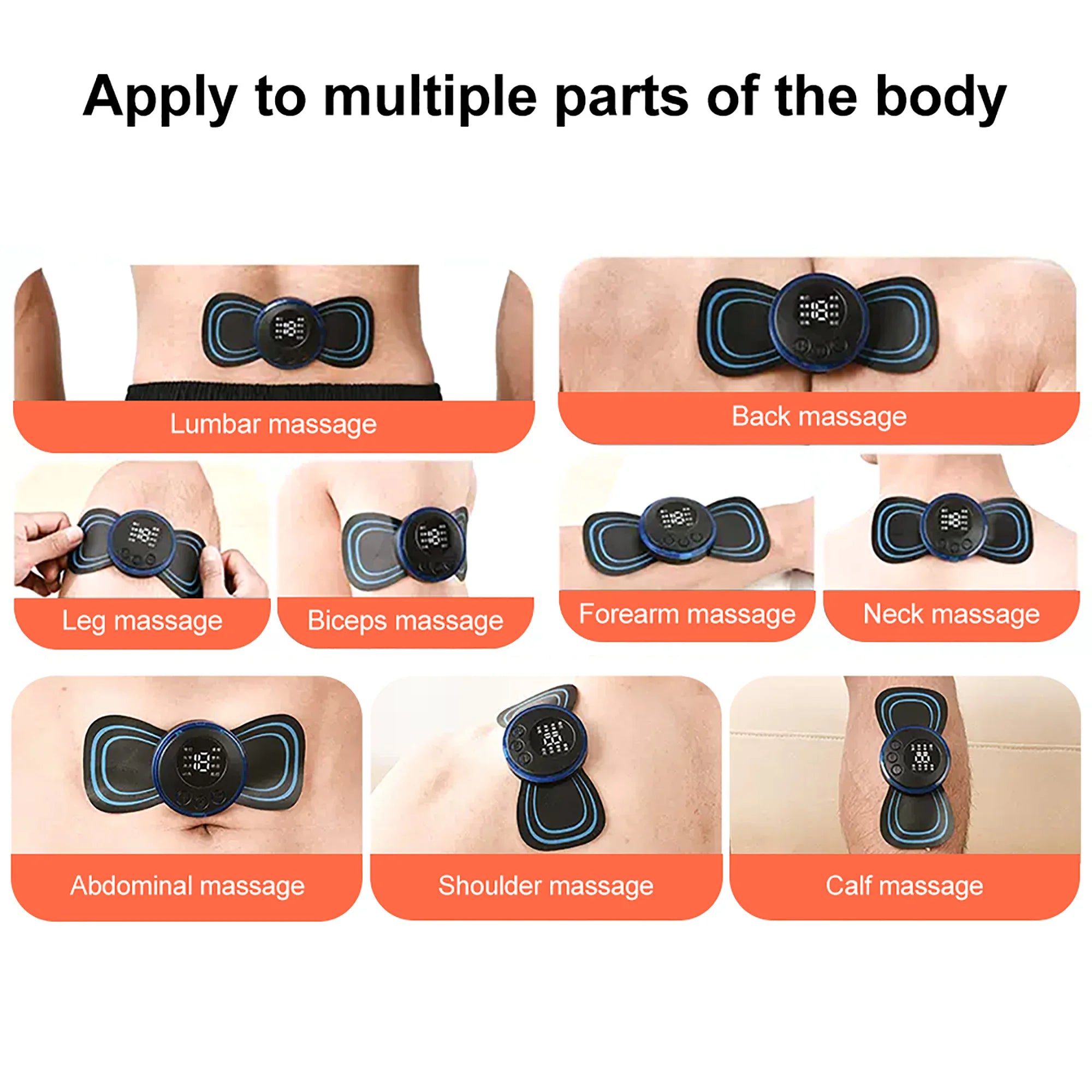 Apply to multiple parts of the body

Lumbar massage

Back massage

Leg massage

Biceps massage

Forearm massage

Neck massage

Abdominal massage

Shoulder massage

Calf massage